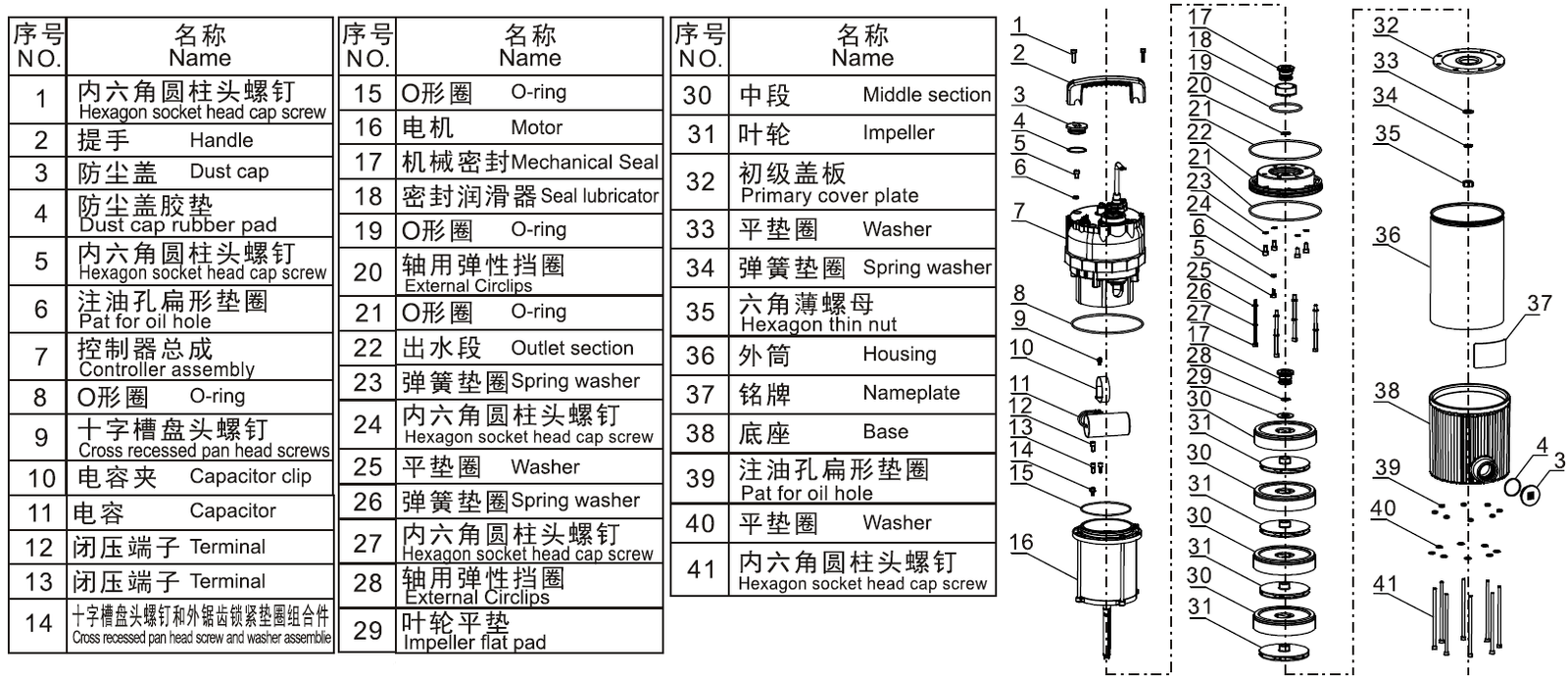 | 序号 NO. | 名称 Name |
|---|---|
| 1 | 内六角圆柱头螺钉 Hexagon socket head cap screw |
| 2 | 提手 Handle |
| 3 | 防尘盖 Dust cap |
| 4 | 防尘盖胶垫 Dust cap rubber pad |
| 5 | 内六角圆柱头螺钉 Hexagon socket head cap screw |
| 6 | 注油孔扁形垫圈 Pat for oil hole |
| 7 | 控制器总成 Controller assembly |
| 8 | O形圈 O-ring |
| 9 | 十字槽盘头螺钉 Cross recessed pan head screws |
| 10 | 电容夹 Capacitor clip |
| 11 | 电容 Capacitor |
| 12 | 闭压端子 Terminal |
| 13 | 闭压端子 Terminal |
| 14 | 十字槽盘头螺钉和外锯齿锁紧垫圈组合件 Cross recessed pan head screw and washer assemblie |

| 序号 NO. | 名称 Name |
|---|---|
| 15 | O形圈 O-ring |
| 16 | 电机 Motor |
| 17 | 机械密封 Mechanical Seal |
| 18 | 密封润滑器 Seal lubricator |
| 19 | O形圈 O-ring |
| 20 | 轴用弹性挡圈 External Circlips |
| 21 | O形圈 O-ring |
| 22 | 出水段 Outlet section |
| 23 | 弹簧垫圈 Spring washer |
| 24 | 内六角圆柱头螺钉 Hexagon socket head cap screw |
| 25 | 平垫圈 Washer |
| 26 | 弹簧垫圈 Spring washer |
| 27 | 内六角圆柱头螺钉 Hexagon socket head cap screw |
| 28 | 轴用弹性挡圈 External Circlips |
| 29 | 叶轮平垫 Impeller flat pad |

| 序号 NO. | 名称 Name |
|---|---|
| 30 | 中段 Middle section |
| 31 | 叶轮 Impeller |
| 32 | 初级盖板 Primary cover plate |
| 33 | 平垫圈 Washer |
| 34 | 弹簧垫圈 Spring washer |
| 35 | 六角薄螺母 Hexagon thin nut |
| 36 | 外筒 Housing |
| 37 | 铭牌 Nameplate |
| 38 | 底座 Base |
| 39 | 注油孔扁形垫圈 Pat for oil hole |
| 40 | 平垫圈 Washer |
| 41 | 内六角圆柱头螺钉 Hexagon socket head cap screw |

1 2 3 4 5 6 7 8 9 10 11 12 13 14 15 16 17 18 19 20 21 22 21 23 24 6 5 25 26 27 17 28 29 30 31 30 31 30 31 30 31 32 33 34 35 36 37 38 4 3 39 40 41