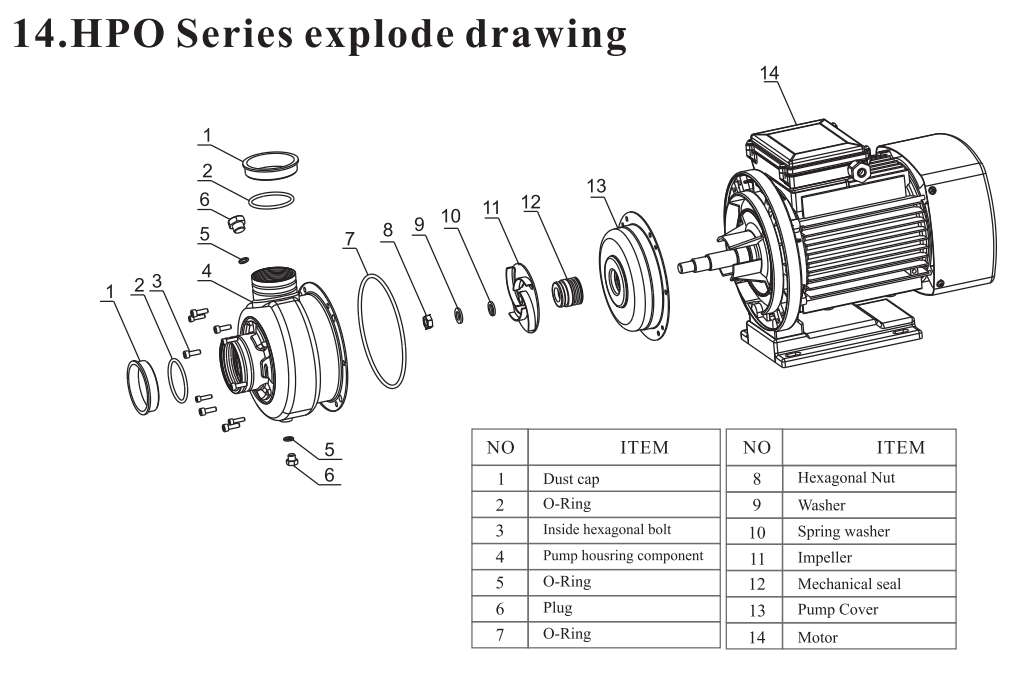 14.HPO Series explode drawing

14
1
2
6
5
4
1
2
3
7
8
9
10
11
12
13
5
6

| NO | ITEM |
|---|---|
| 1 | Dust cap |
| 2 | O-Ring |
| 3 | Inside hexagonal bolt |
| 4 | Pump housring component |
| 5 | O-Ring |
| 6 | Plug |
| 7 | O-Ring |

| NO | ITEM |
|---|---|
| 8 | Hexagonal Nut |
| 9 | Washer |
| 10 | Spring washer |
| 11 | Impeller |
| 12 | Mechanical seal |
| 13 | Pump Cover |
| 14 | Motor |