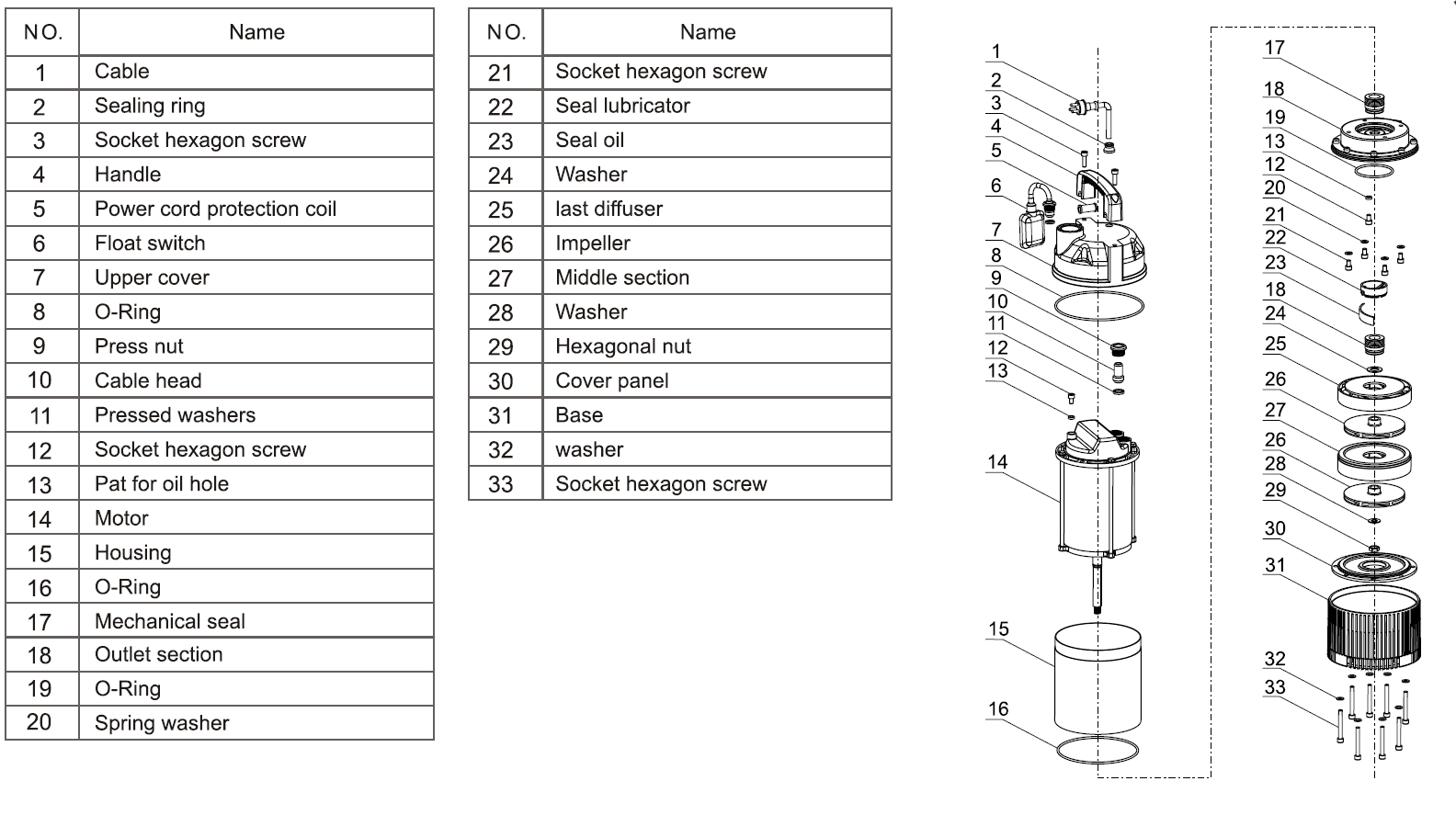 | NO. | Name |
|---|---|
| 1 | Cable |
| 2 | Sealing ring |
| 3 | Socket hexagon screw |
| 4 | Handle |
| 5 | Power cord protection coil |
| 6 | Float switch |
| 7 | Upper cover |
| 8 | O-Ring |
| 9 | Press nut |
| 10 | Cable head |
| 11 | Pressed washers |
| 12 | Socket hexagon screw |
| 13 | Pat for oil hole |
| 14 | Motor |
| 15 | Housing |
| 16 | O-Ring |
| 17 | Mechanical seal |
| 18 | Outlet section |
| 19 | O-Ring |
| 20 | Spring washer |

| NO. | Name |
|---|---|
| 21 | Socket hexagon screw |
| 22 | Seal lubricator |
| 23 | Seal oil |
| 24 | Washer |
| 25 | last diffuser |
| 26 | Impeller |
| 27 | Middle section |
| 28 | Washer |
| 29 | Hexagonal nut |
| 30 | Cover panel |
| 31 | Base |
| 32 | washer |
| 33 | Socket hexagon screw |

1 2 3 4 5 6 7 8 9 10 11 12 13 14 15 16

17 18 19 13 12 20 21 22 23 18 24 25 26 27 26 28 29 30 31 32 33