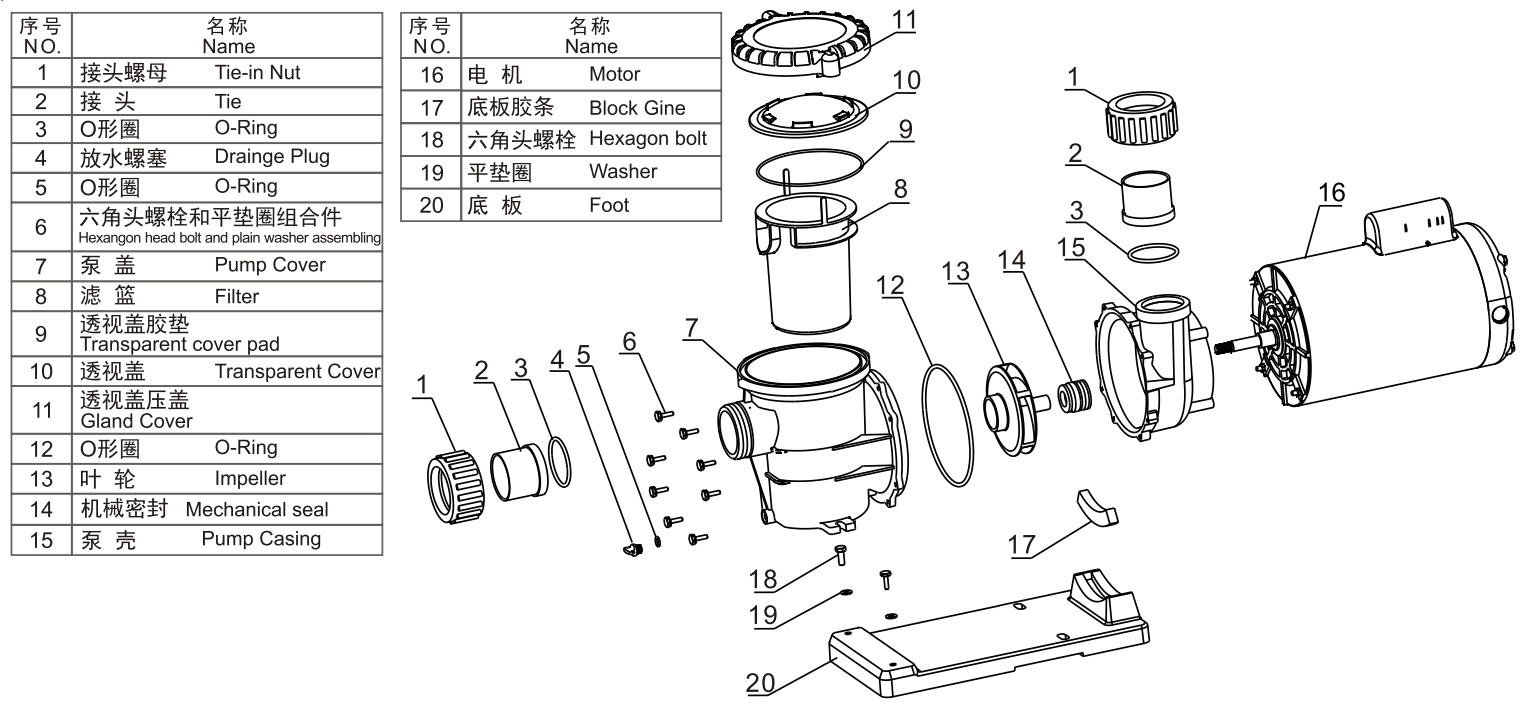 | 序号 NO. | 名称 Name |
|---|---|
| 1 | 接头螺母 Tie-in Nut |
| 2 | 接 头 Tie |
| 3 | O形圈 O-Ring |
| 4 | 放水螺塞 Drainge Plug |
| 5 | O形圈 O-Ring |
| 6 | 六角头螺栓和平垫圈组合件 Hexangon head bolt and plain washer assembling |
| 7 | 泵 盖 Pump Cover |
| 8 | 滤 篮 Filter |
| 9 | 透视盖胶垫 Transparent cover pad |
| 10 | 透视盖 Transparent Cover |
| 11 | 透视盖压盖 Gland Cover |
| 12 | O形圈 O-Ring |
| 13 | 叶 轮 Impeller |
| 14 | 机械密封 Mechanical seal |
| 15 | 泵 壳 Pump Casing |

| 序号 NO. | 名称 Name |
|---|---|
| 16 | 电 机 Motor |
| 17 | 底板胶条 Block Gine |
| 18 | 六角头螺栓 Hexagon bolt |
| 19 | 平垫圈 Washer |
| 20 | 底 板 Foot |

11 10 9 8 1 2 3 16 15 14 13 12 7 6 5 4 3 2 1 17 18 19 20