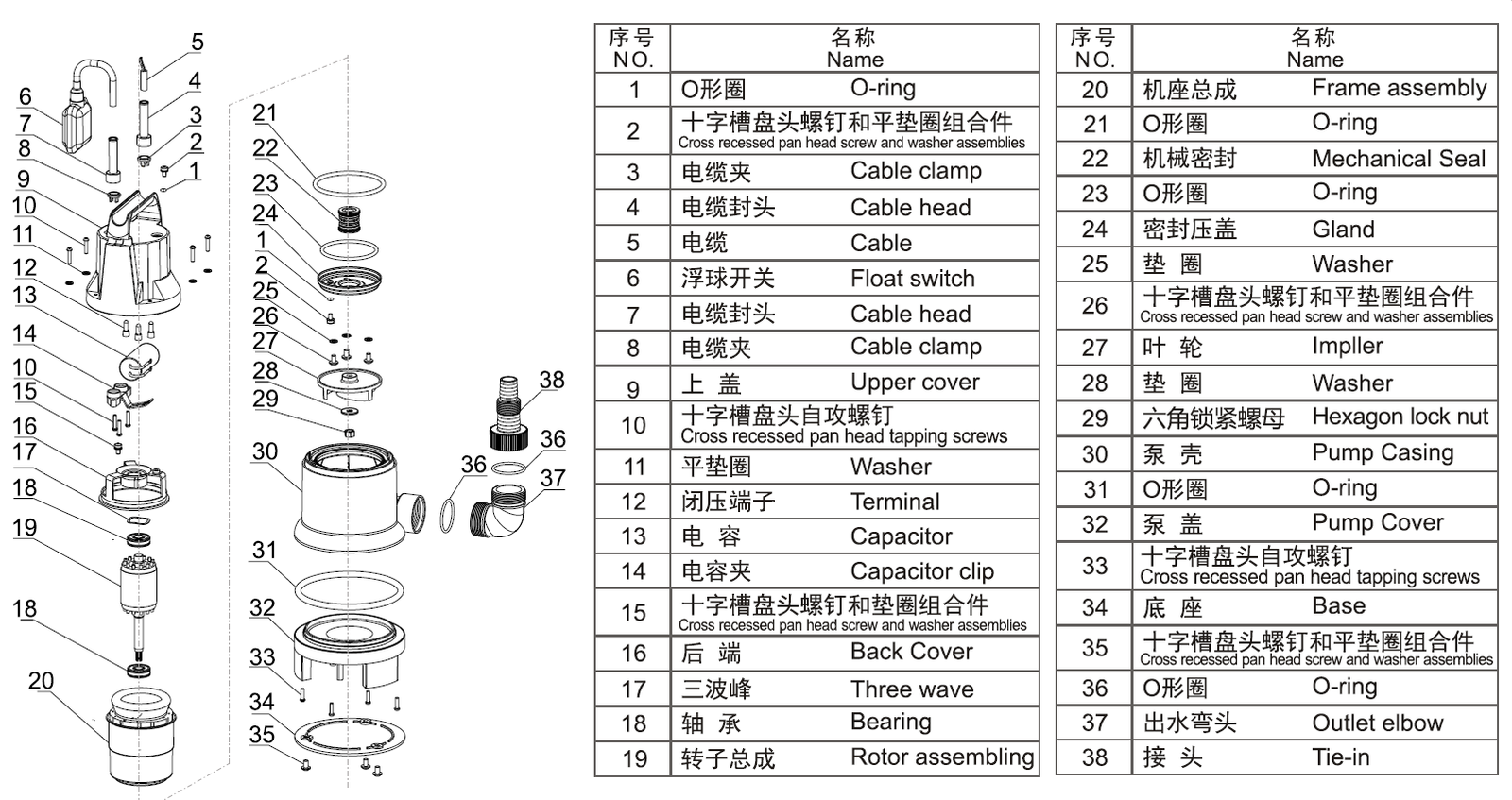 5
4
6
3
7
2
8
1
9
10
11
12
13
14
10
15
16
17
18
19
18
20
21
22
23
24
1
2
25
26
27
28
29
30
31
32
33
34
35
38
36
36
37

| 序号 NO. | 名称 Name |
|---|---|
| 1 | O形圈 O-ring |
| 2 | 十字槽盘头螺钉和平垫圈组合件 Cross recessed pan head screw and washer assemblies |
| 3 | 电缆夹 Cable clamp |
| 4 | 电缆封头 Cable head |
| 5 | 电缆 Cable |
| 6 | 浮球开关 Float switch |
| 7 | 电缆封头 Cable head |
| 8 | 电缆夹 Cable clamp |
| 9 | 上 盖 Upper cover |
| 10 | 十字槽盘头自攻螺钉 Cross recessed pan head tapping screws |
| 11 | 平垫圈 Washer |
| 12 | 闭压端子 Terminal |
| 13 | 电 容 Capacitor |
| 14 | 电容夹 Capacitor clip |
| 15 | 十字槽盘头螺钉和垫圈组合件 Cross recessed pan head screw and washer assemblies |
| 16 | 后 端 Back Cover |
| 17 | 三波峰 Three wave |
| 18 | 轴 承 Bearing |
| 19 | 转子总成 Rotor assembling |

| 序号 NO. | 名称 Name |
|---|---|
| 20 | 机座总成 Frame assembly |
| 21 | O形圈 O-ring |
| 22 | 机械密封 Mechanical Seal |
| 23 | O形圈 O-ring |
| 24 | 密封压盖 Gland |
| 25 | 垫 圈 Washer |
| 26 | 十字槽盘头螺钉和平垫圈组合件 Cross recessed pan head screw and washer assemblies |
| 27 | 叶 轮 Impller |
| 28 | 垫 圈 Washer |
| 29 | 六角锁紧螺母 Hexagon lock nut |
| 30 | 泵 壳 Pump Casing |
| 31 | O形圈 O-ring |
| 32 | 泵 盖 Pump Cover |
| 33 | 十字槽盘头自攻螺钉 Cross recessed pan head tapping screws |
| 34 | 底 座 Base |
| 35 | 十字槽盘头螺钉和平垫圈组合件 Cross recessed pan head screw and washer assemblies |
| 36 | O形圈 O-ring |
| 37 | 出水弯头 Outlet elbow |
| 38 | 接 头 Tie-in |