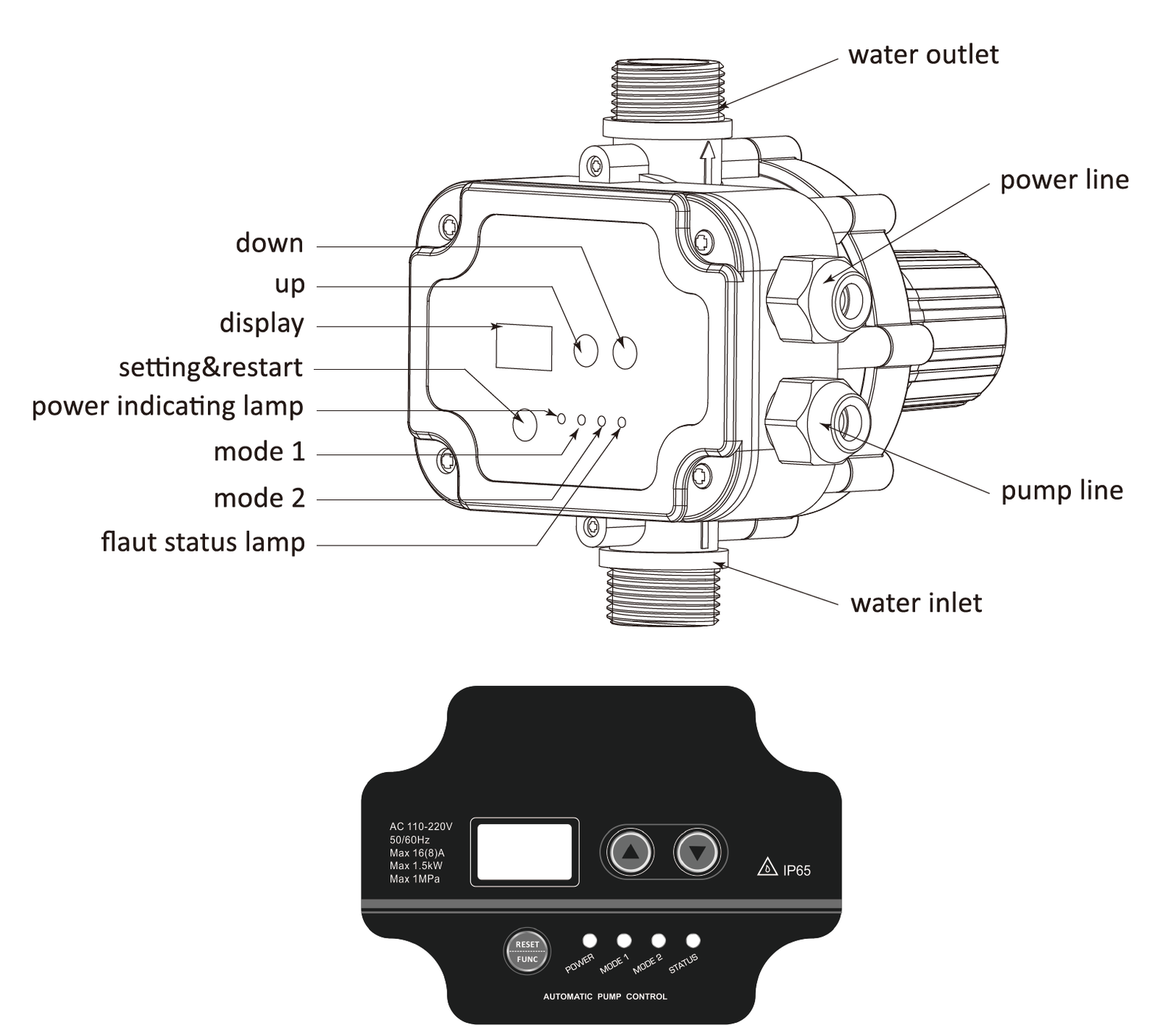 water outlet

power line

down

up

display

setting&restart

power indicating lamp

mode 1

mode 2

flaut status lamp

pump line

water inlet

AC 110-220V
50/60Hz
Max 16(8)A
Max 1.5kW
Max 1MPa

IP65

RESET
FUNC

POWER

MODE 1

MODE 2

STATUS

AUTOMATIC PUMP CONTROL